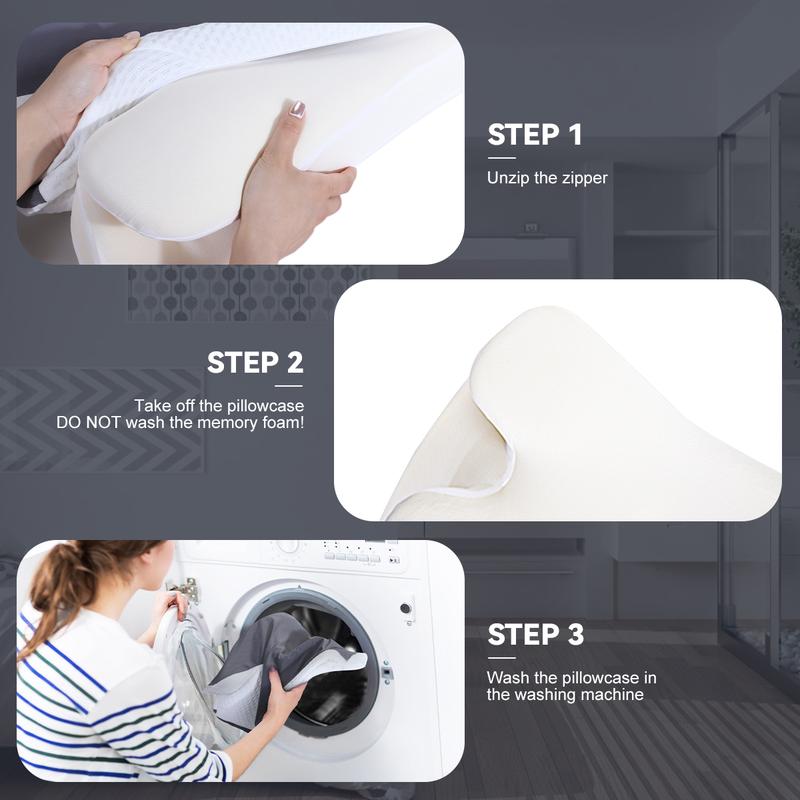 STEP 1

Unzip the zipper

STEP 2

Take off the pillowcase
DO NOT wash the memory foam!

STEP 3

Wash the pillowcase in the washing machine